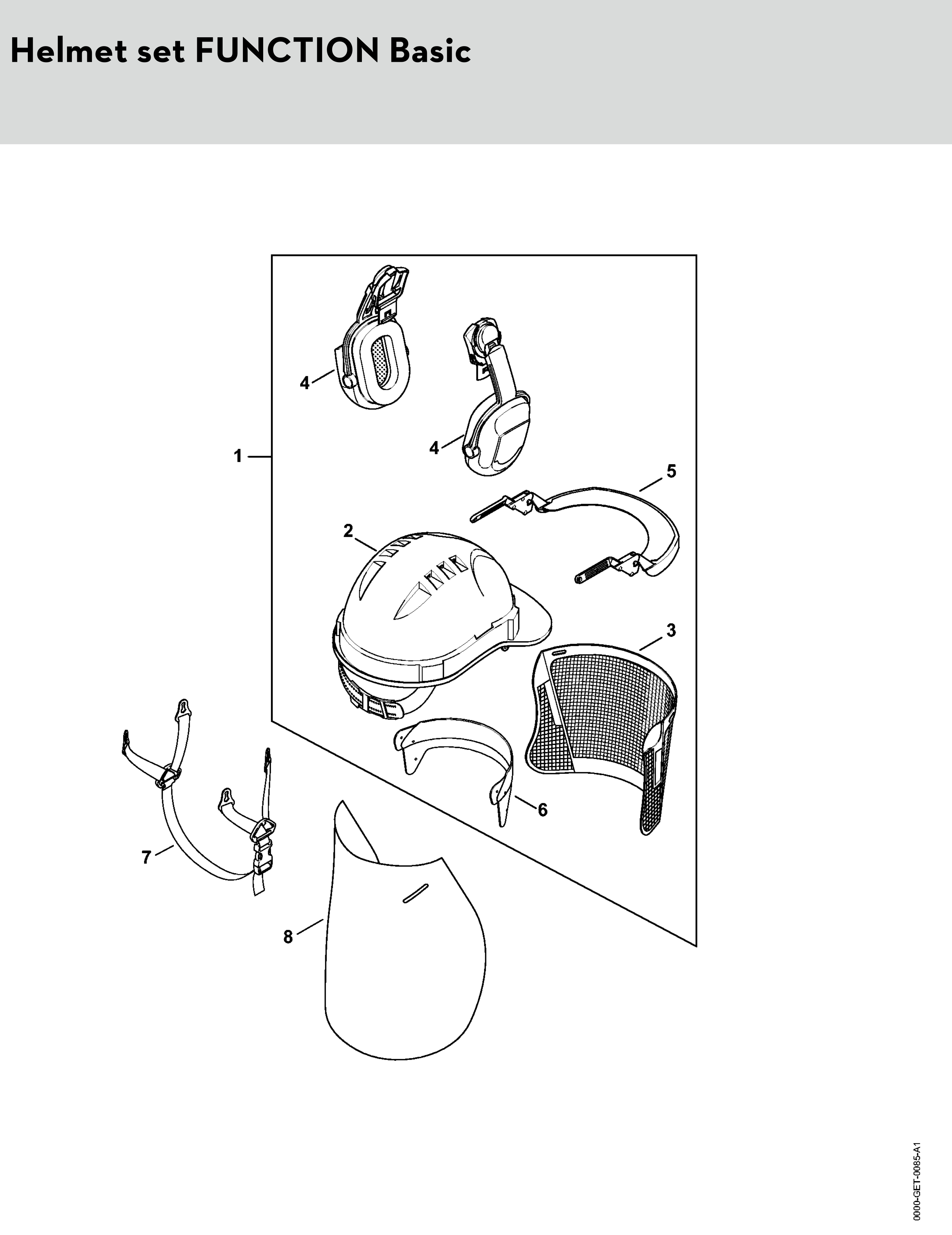 Helmet set FUNCTION Basic

4
4
1
5
2
3
6
7
8

0000-GET-0085-A1